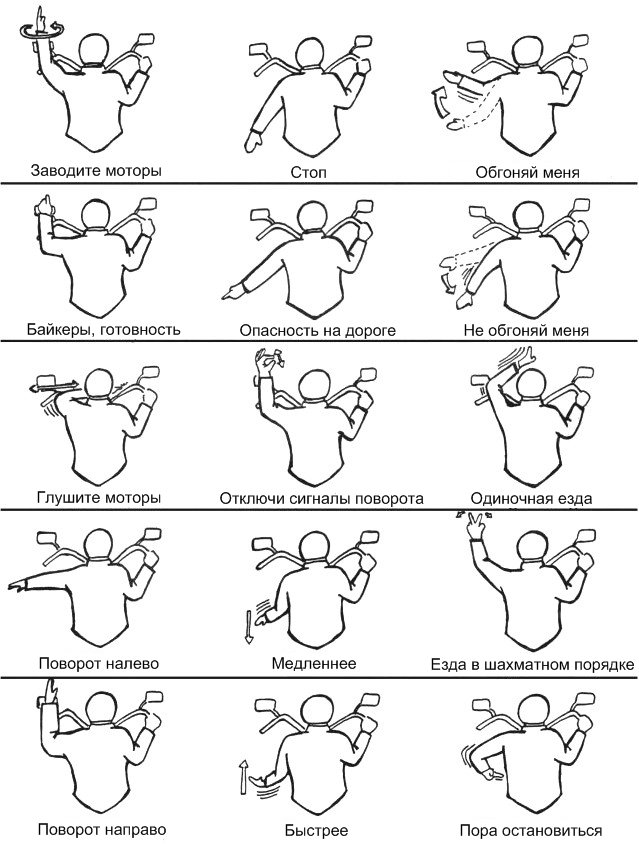 Заводите моторы
Стоп
Обгоняй меня

Байкеры, готовность
Опасность на дороге
Не обгоняй меня

Глушите моторы
Отключи сигналы поворота
Одиночная езда

Поворот налево
Медленнее
Езда в шахматном порядке

Поворот направо
Быстрее
Пора остановиться